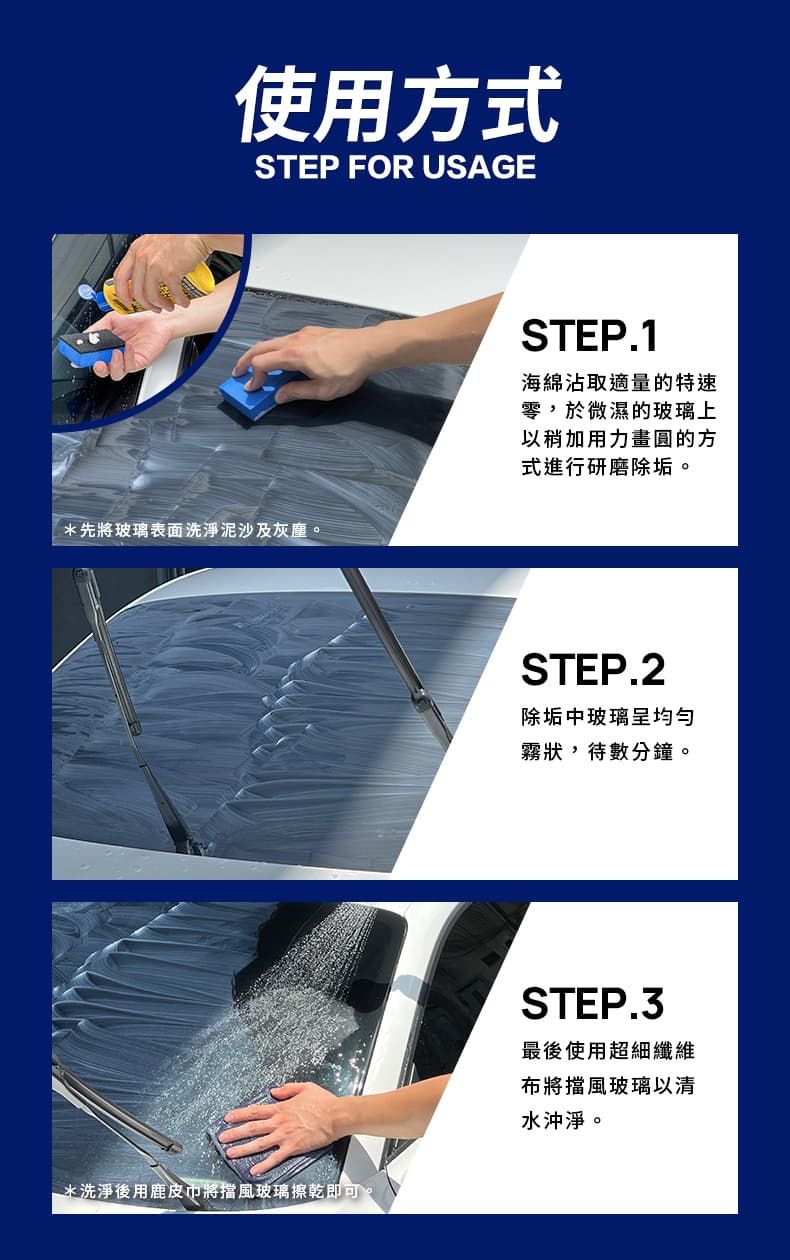 使用方式
STEP FOR USAGE

STEP.1
海綿沾取適量的特速零，於微濕的玻璃上以稍加用力畫圓的方式進行研磨除垢。

＊先將玻璃表面洗淨泥沙及灰塵。

STEP.2
除垢中玻璃呈均勻霧狀，待數分鐘。

STEP.3
最後使用超細纖維布將擋風玻璃以清水沖淨。

＊洗淨後用鹿皮巾將擋風玻璃擦乾即可。